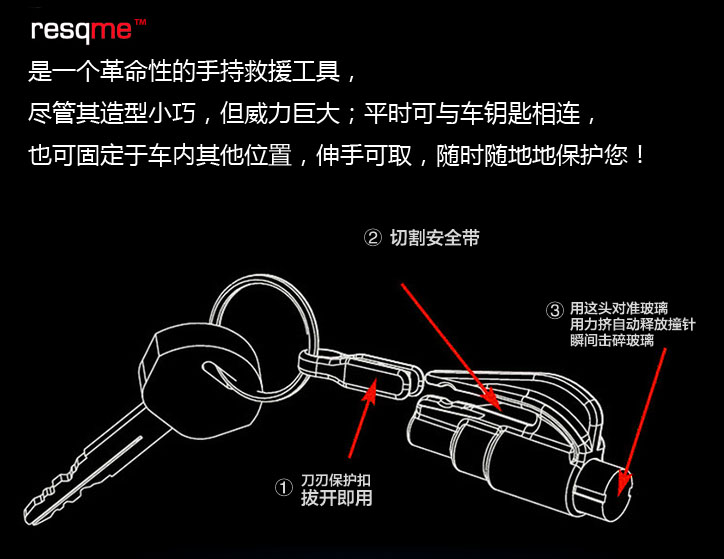 resqme™
是一个革命性的手持救援工具，
尽管其造型小巧，但威力巨大；平时可与车钥匙相连，
也可固定于车内其他位置，伸手可取，随时随地地保护您！

② 切割安全带

③ 用这头对准玻璃
用力挤自动释放撞针
瞬间击碎玻璃

① 刀刃保护扣
拔开即用